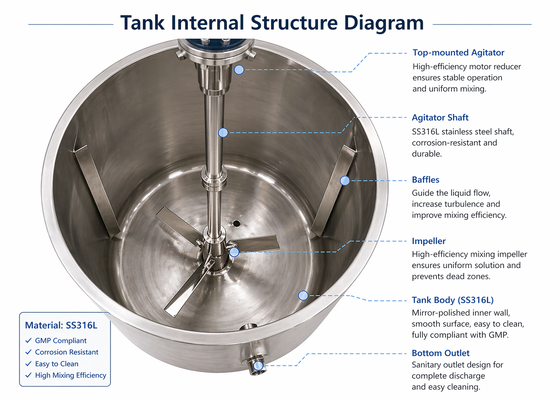 Tank Internal Structure Diagram

Top-mounted Agitator
High-efficiency motor reducer ensures stable operation and uniform mixing.

Agitator Shaft
SS316L stainless steel shaft, corrosion-resistant and durable.

Baffles
Guide the liquid flow, increase turbulence and improve mixing efficiency.

Impeller
High-efficiency mixing impeller ensures uniform solution and prevents dead zones.

Tank Body (SS316L)
Mirror-polished inner wall, smooth surface, easy to clean, fully compliant with GMP.

Bottom Outlet
Sanitary outlet design for complete discharge and easy cleaning.

Material: SS316L
✓ GMP Compliant
✓ Corrosion Resistant
✓ Easy to Clean
✓ High Mixing Efficiency